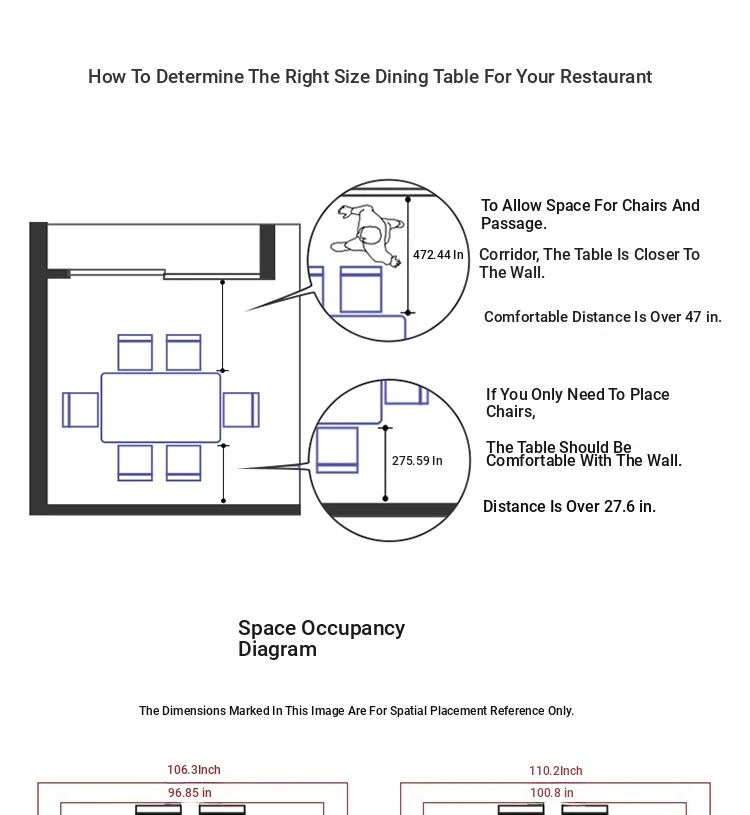 How To Determine The Right Size Dining Table For Your Restaurant

472.44 In

To Allow Space For Chairs And Passage.

Corridor, The Table Is Closer To The Wall.

Comfortable Distance Is Over 47 in.

275.59 In

If You Only Need To Place Chairs,

The Table Should Be Comfortable With The Wall.

Distance Is Over 27.6 in.

Space Occupancy Diagram

The Dimensions Marked In This Image Are For Spatial Placement Reference Only.

106.3Inch

96.85 in

110.2Inch

100.8 in