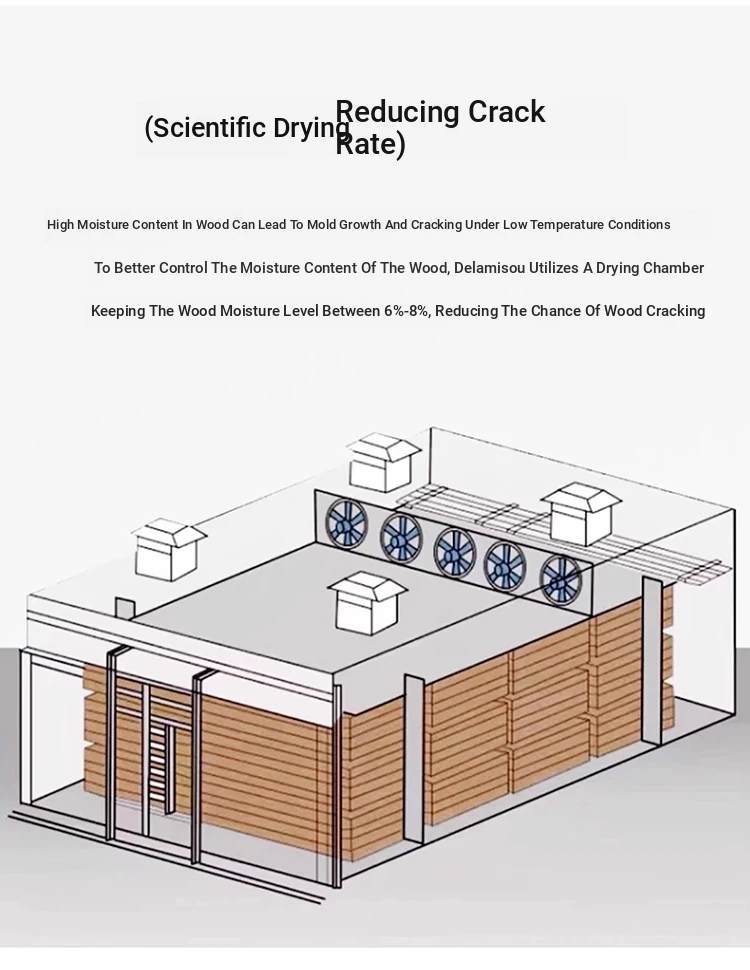 (Scientific Drying Reducing Crack Rate)

High Moisture Content In Wood Can Lead To Mold Growth And Cracking Under Low Temperature Conditions

To Better Control The Moisture Content Of The Wood, Delamisou Utilizes A Drying Chamber

Keeping The Wood Moisture Level Between 6%-8%, Reducing The Chance Of Wood Cracking