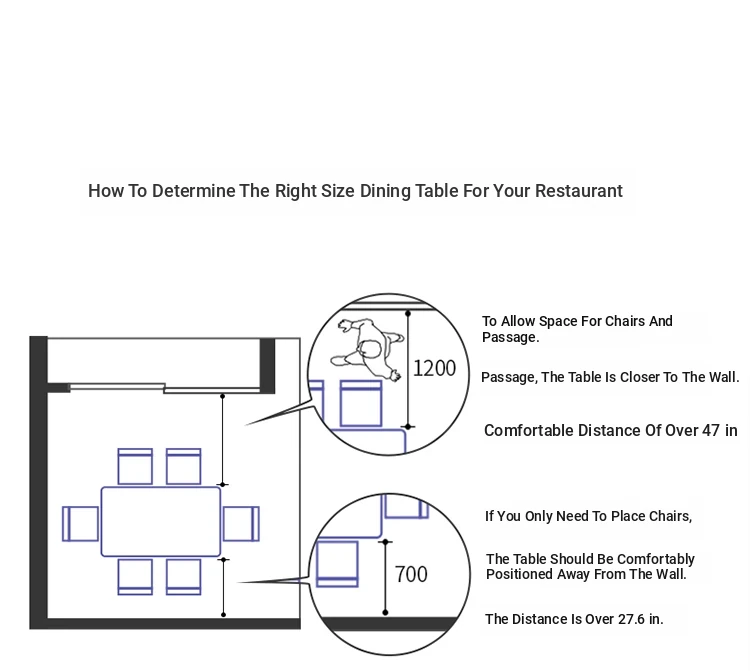 How To Determine The Right Size Dining Table For Your Restaurant

1200

To Allow Space For Chairs And Passage.

Passage, The Table Is Closer To The Wall.

Comfortable Distance Of Over 47 in

700

If You Only Need To Place Chairs,

The Table Should Be Comfortably Positioned Away From The Wall.

The Distance Is Over 27.6 in.