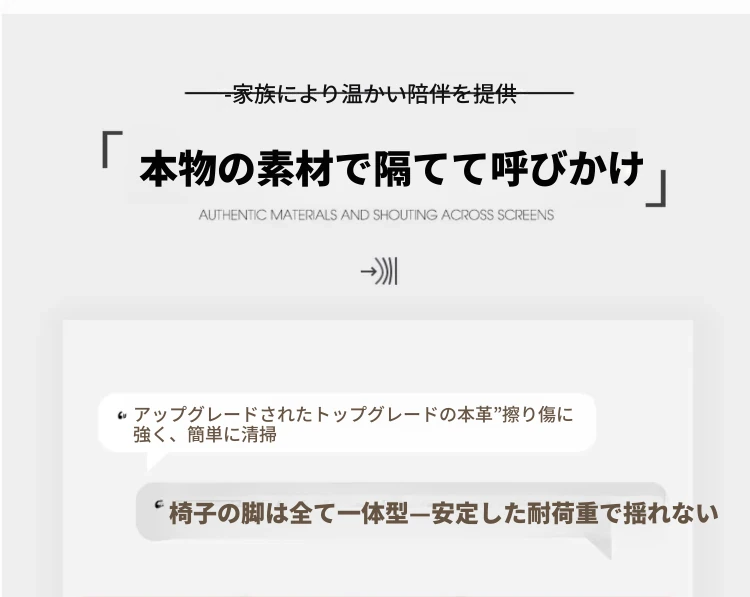 -家族により温かい陪伴を提供

「本物の素材で隔てて呼びかけ」

AUTHENTIC MATERIALS AND SHOUTING ACROSS SCREENS

“アップグレードされたトップグレードの本革”擦り傷に強く、簡単に清掃

“椅子の脚は全て一体型—安定した耐荷重で揺れない